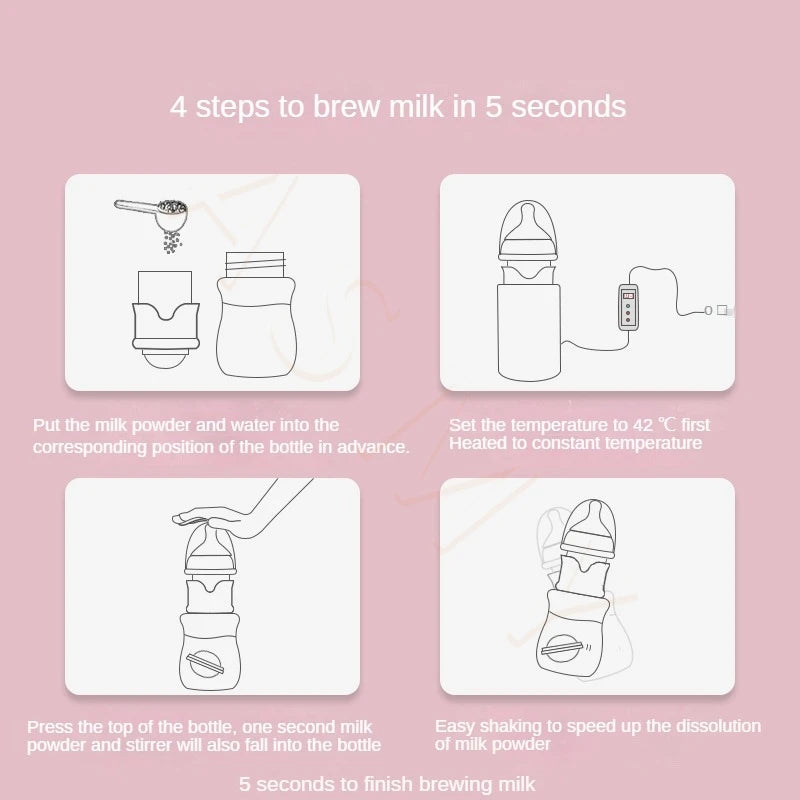 4 steps to brew milk in 5 seconds

Put the milk powder and water into the corresponding position of the bottle in advance.

Set the temperature to 42 ℃ first
Heated to constant temperature

Press the top of the bottle, one second milk powder and stirrer will also fall into the bottle

Easy shaking to speed up the dissolution of milk powder

5 seconds to finish brewing milk